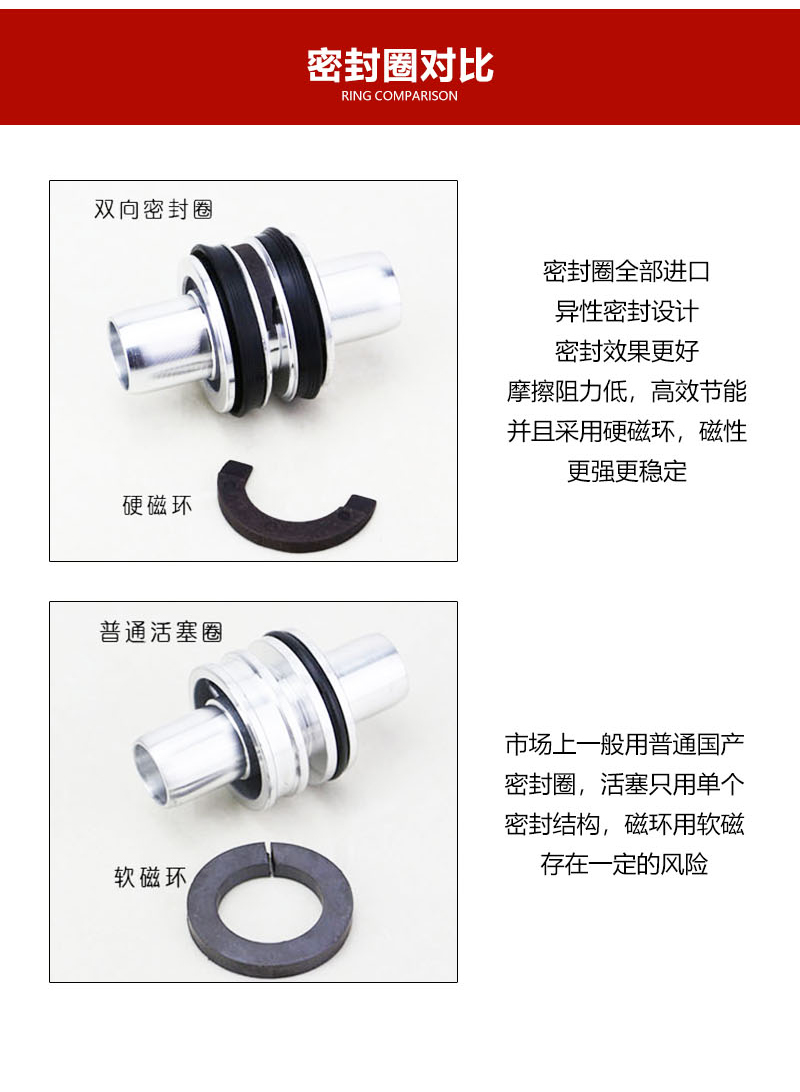 密封圈对比
RING COMPARISON

双向密封圈

硬磁环

密封圈全部进口
异性密封设计
密封效果更好
摩擦阻力低，高效节能
并且采用硬磁环，磁性
更强更稳定

普通活塞圈

软磁环

市场上一般用普通国产
密封圈，活塞只用单个
密封结构，磁环用软磁
存在一定的风险